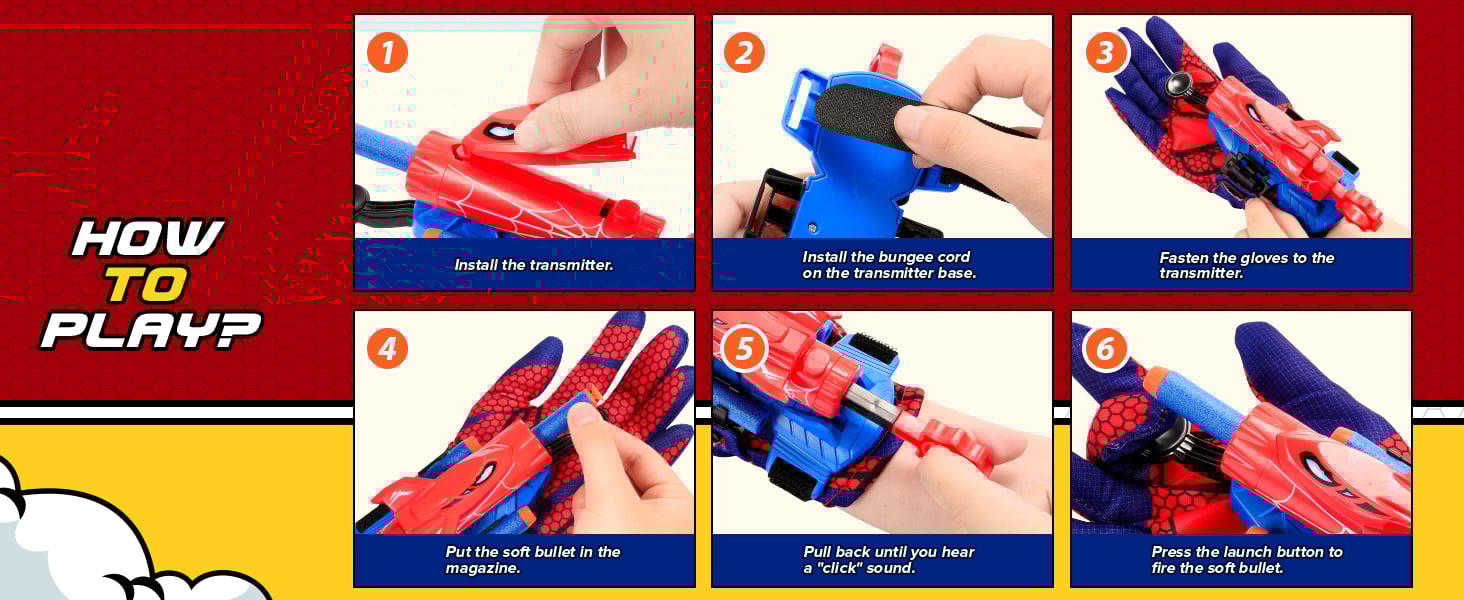 HOW TO PLAY?

1
Install the transmitter.

2
Install the bungee cord on the transmitter base.

3
Fasten the gloves to the transmitter.

4
Put the soft bullet in the magazine.

5
Pull back until you hear a "click" sound.

6
Press the launch button to fire the soft bullet.