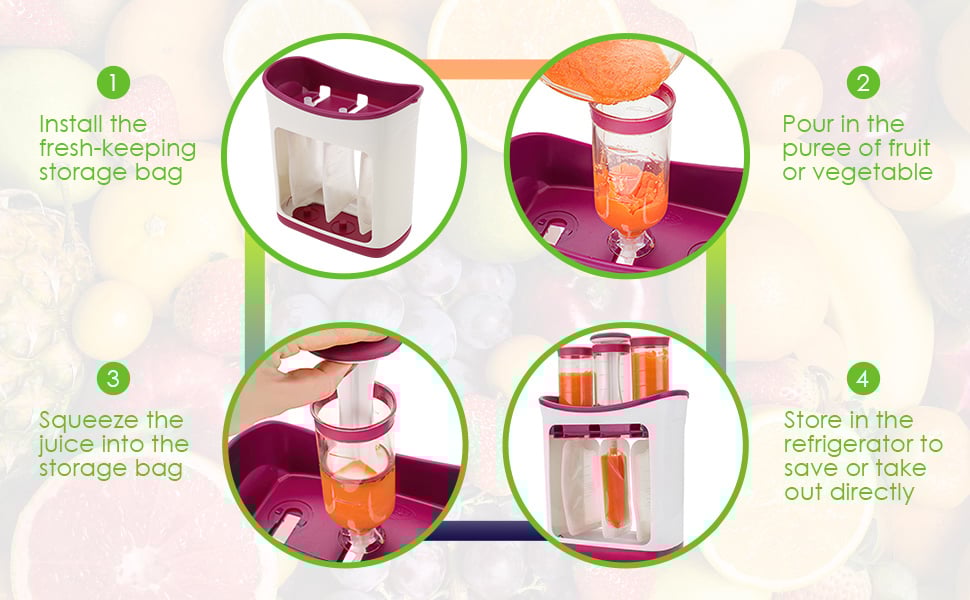 1
Install the fresh-keeping storage bag

2
Pour in the puree of fruit or vegetable

3
Squeeze the juice into the storage bag

4
Store in the refrigerator to save or take out directly