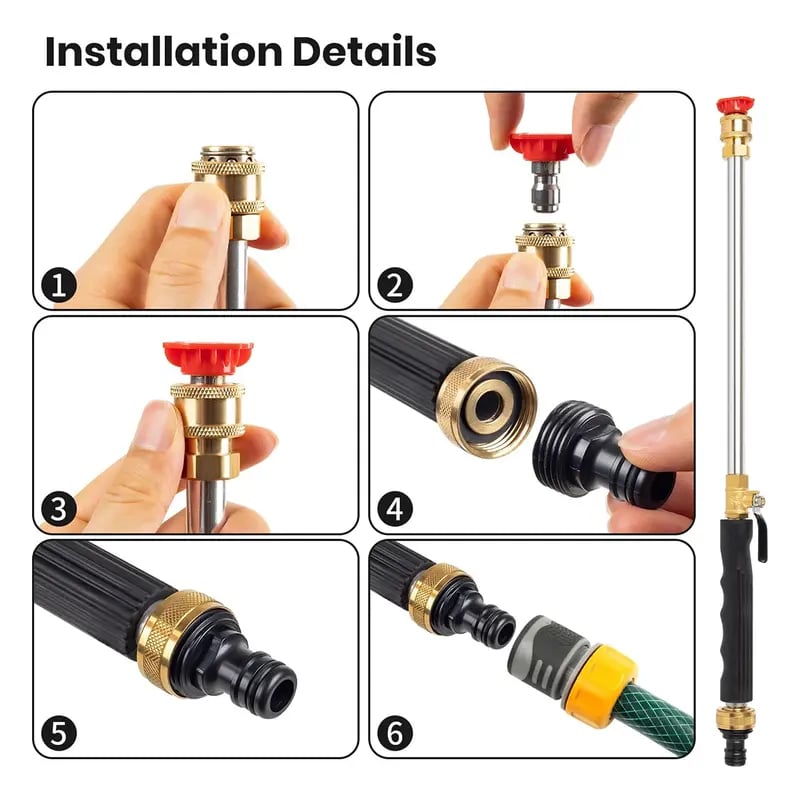 Installation Details

1

2

3

4

5

6