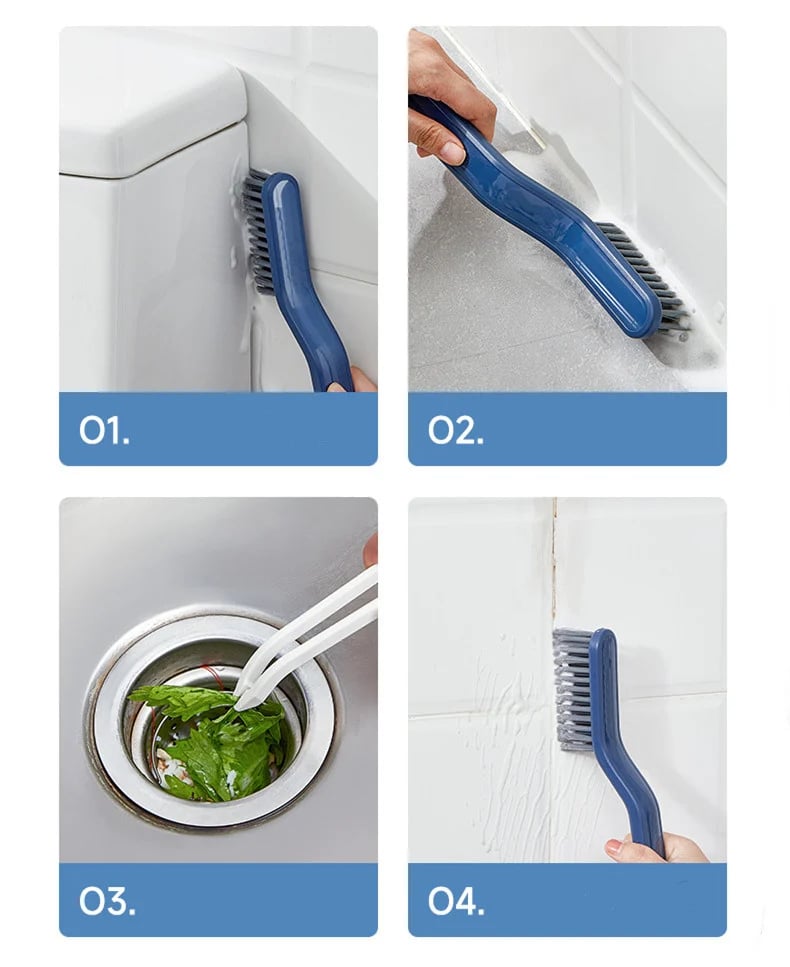 01.

02.

03.

04.