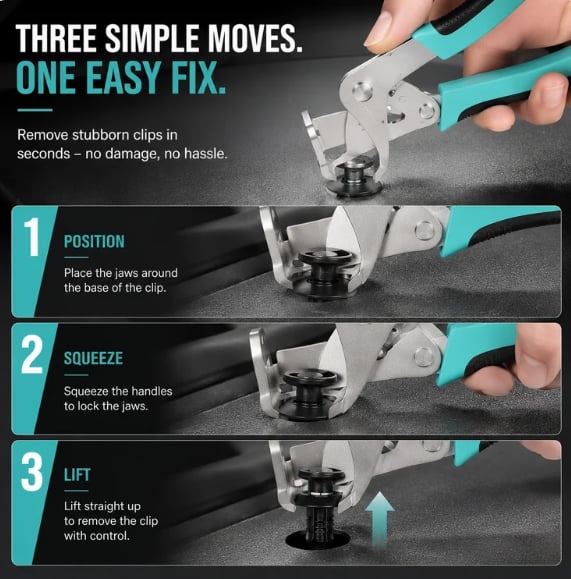 THREE SIMPLE MOVES.
ONE EASY FIX.

Remove stubborn clips in seconds – no damage, no hassle.

1
POSITION
Place the jaws around the base of the clip.

2
SQUEEZE
Squeeze the handles to lock the jaws.

3
LIFT
Lift straight up to remove the clip with control.