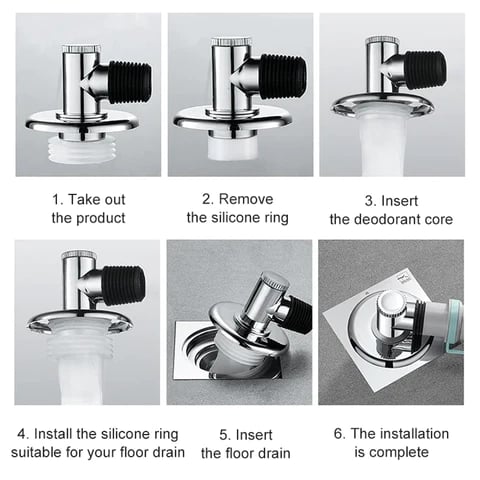 1. Take out the product

2. Remove the silicone ring

3. Insert the deodorant core

4. Install the silicone ring suitable for your floor drain

5. Insert the floor drain

6. The installation is complete