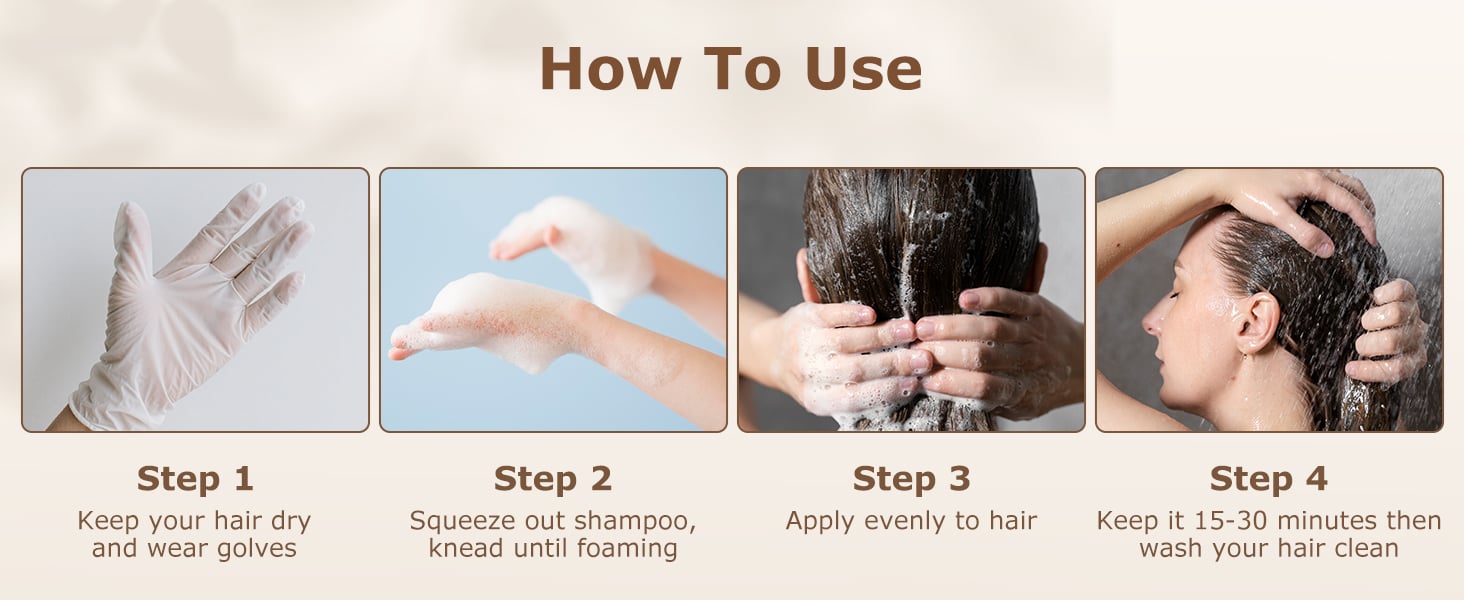 How To Use

Step 1
Keep your hair dry and wear golves

Step 2
Squeeze out shampoo, knead until foaming

Step 3
Apply evenly to hair

Step 4
Keep it 15-30 minutes then wash your hair clean