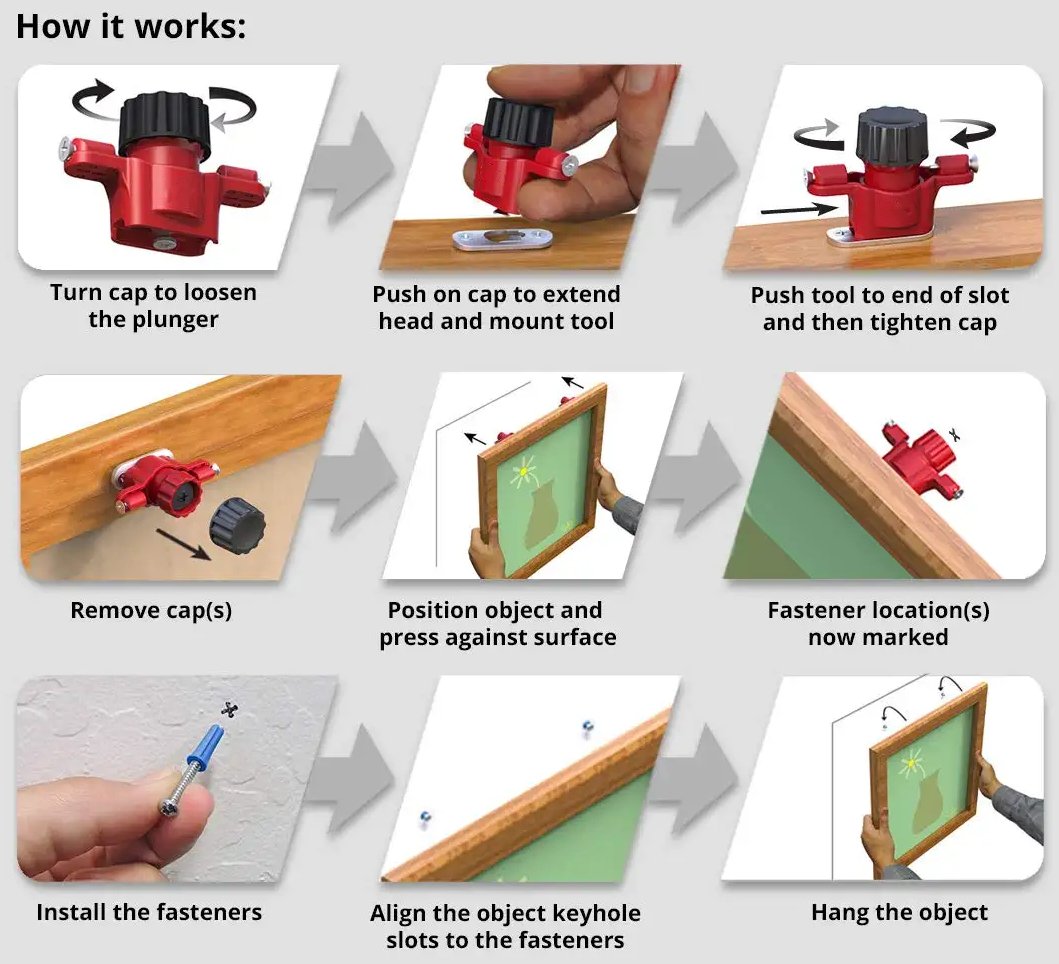 How it works:

Turn cap to loosen the plunger

Push on cap to extend head and mount tool

Push tool to end of slot and then tighten cap

Remove cap(s)

Position object and press against surface

Fastener location(s) now marked

Install the fasteners

Align the object keyhole slots to the fasteners

Hang the object