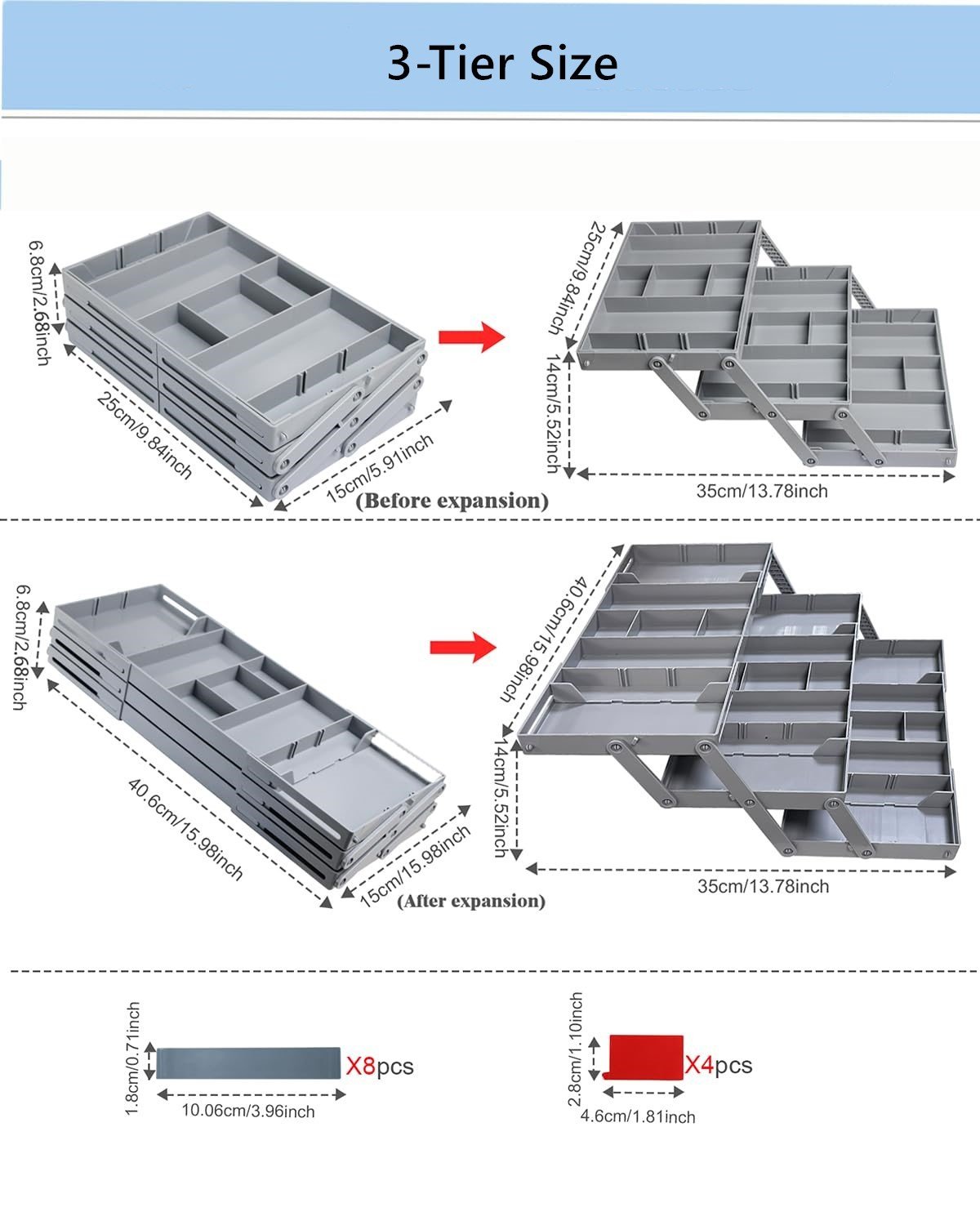 3-Tier Size

6.8cm/2.68inch

25cm/9.84inch

15cm/5.91inch

(Before expansion)

25cm/9.84inch

14cm/5.52inch

35cm/13.78inch

6.8cm/2.68inch

40.6cm/15.98inch

15cm/15.98inch

(After expansion)

40.6cm/15.98inch

14cm/5.52inch

35cm/13.78inch

1.8cm/0.71inch

10.06cm/3.96inch

X8pcs

2.8cm/1.10inch

4.6cm/1.81inch

X4pcs